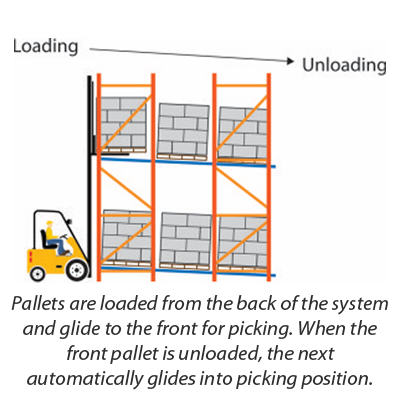 Loading

Unloading

Pallets are loaded from the back of the system and glide to the front for picking. When the front pallet is unloaded, the next automatically glides into picking position.